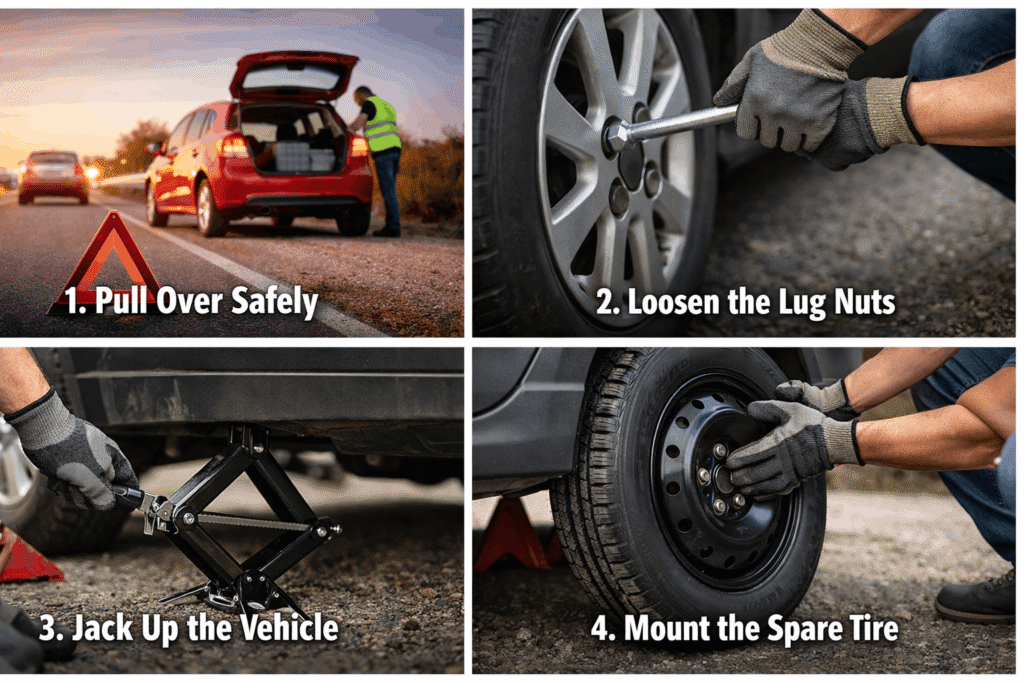 1. Pull Over Safely

2. Loosen the Lug Nuts

3. Jack Up the Vehicle

4. Mount the Spare Tire